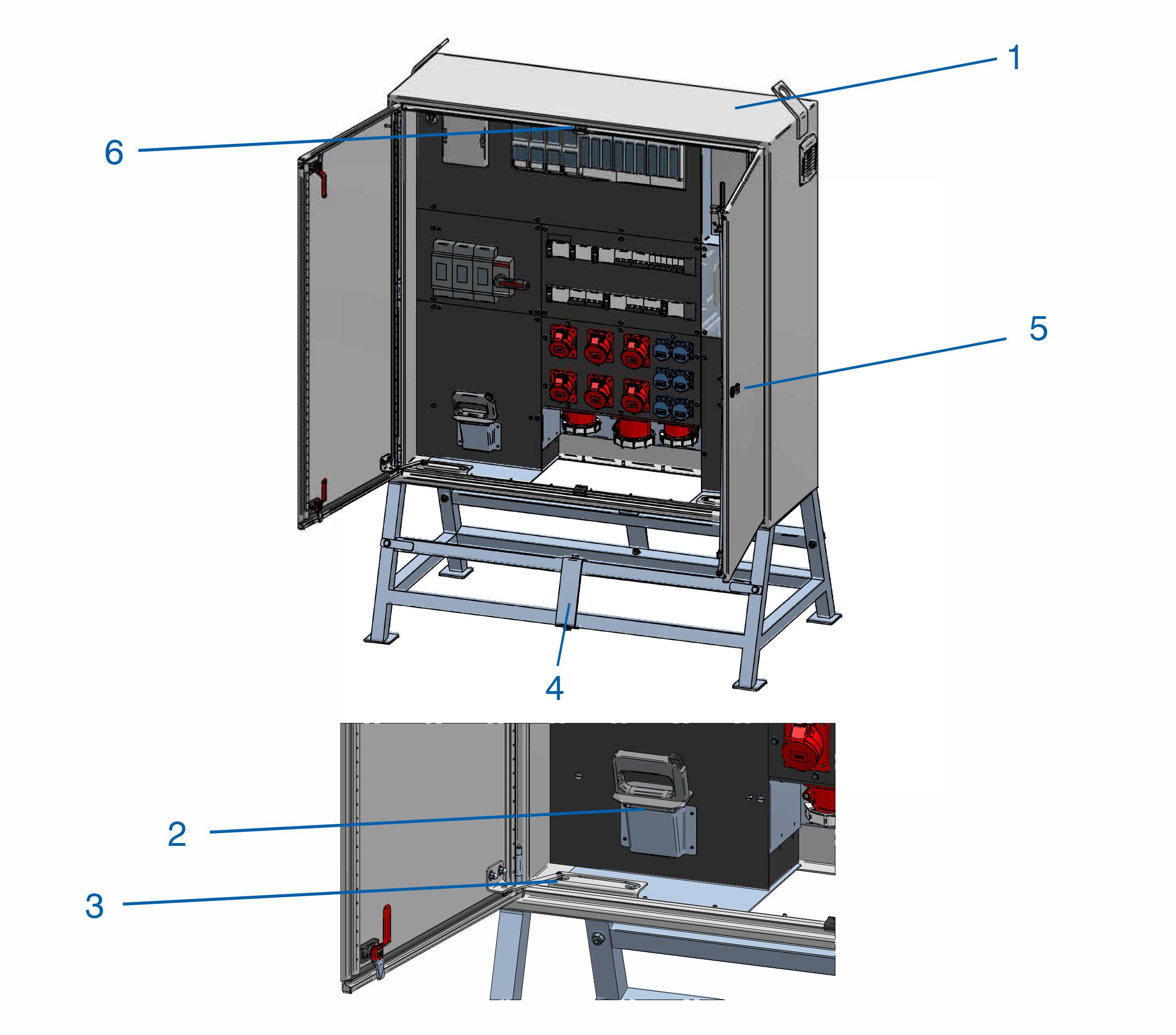 1

6

5

4

2

3